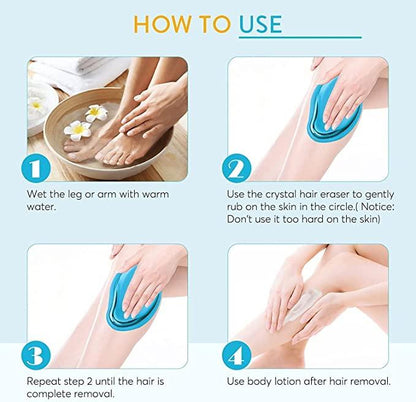 HOW TO USE

1

Wet the leg or arm with warm water.

2

Use the crystal hair eraser to gently rub on the skin in the circle.( Notice: Don't use it too hard on the skin)

3

Repeat step 2 until the hair is complete removal.

4

Use body lotion after hair removal.